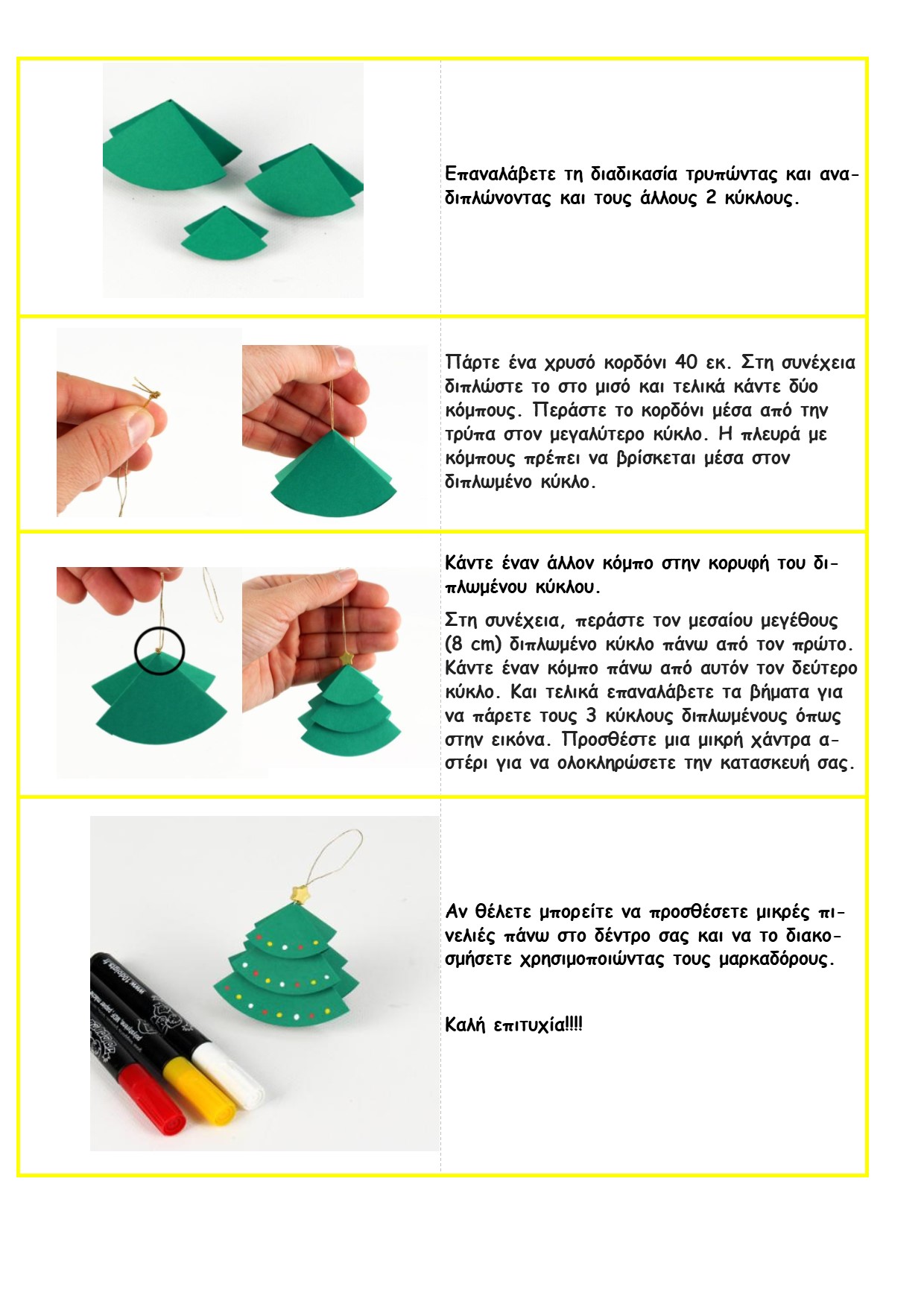 Επαναλάβετε τη διαδικασία τρυπώντας και αναδιπλώνοντας και τους άλλους 2 κύκλους.

Πάρτε ένα χρυσό κορδόνι 40 εκ. Στη συνέχεια διπλώστε το στο μισό και τελικά κάντε δύο κόμπους. Περάστε το κορδόνι μέσα από την τρύπα στον μεγαλύτερο κύκλο. Η πλευρά με κόμπους πρέπει να βρίσκεται μέσα στον διπλωμένο κύκλο.

Κάντε έναν άλλον κόμπο στην κορυφή του διπλωμένου κύκλου.

Στη συνέχεια, περάστε τον μεσαίου μεγέθους (8 cm) διπλωμένο κύκλο πάνω από τον πρώτο. Κάντε έναν κόμπο πάνω από αυτόν τον δεύτερο κύκλο. Και τελικά επαναλάβετε τα βήματα για να πάρετε τους 3 κύκλους διπλωμένους όπως στην εικόνα. Προσθέστε μια μικρή χάντρα αστέρι για να ολοκληρώσετε την κατασκευή σας.

Αν θέλετε μπορείτε να προσθέσετε μικρές πινελιές πάνω στο δέντρο σας και να το διακοσμήσετε χρησιμοποιώντας τους μαρκαδόρους.

Καλή επιτυχία!!!!